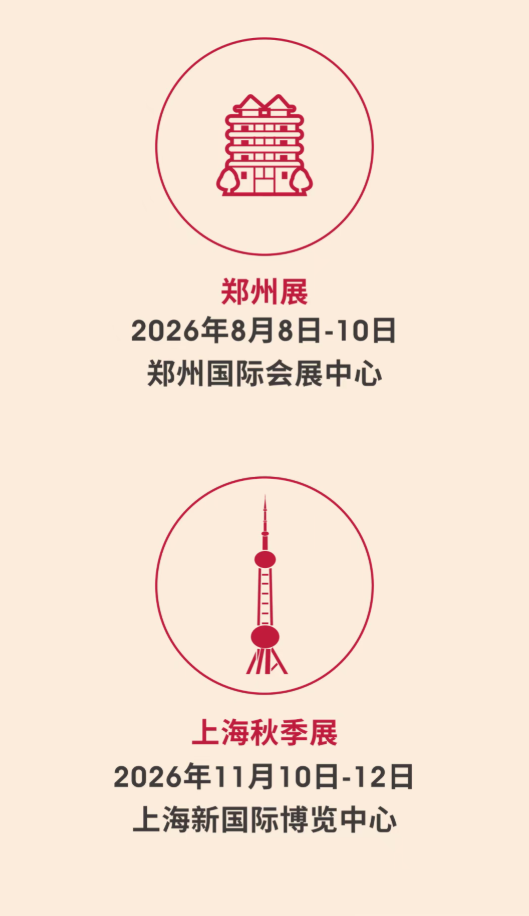 郑州展
2026年8月8日-10日
郑州国际会展中心

上海秋季展
2026年11月10日-12日
上海新国际博览中心